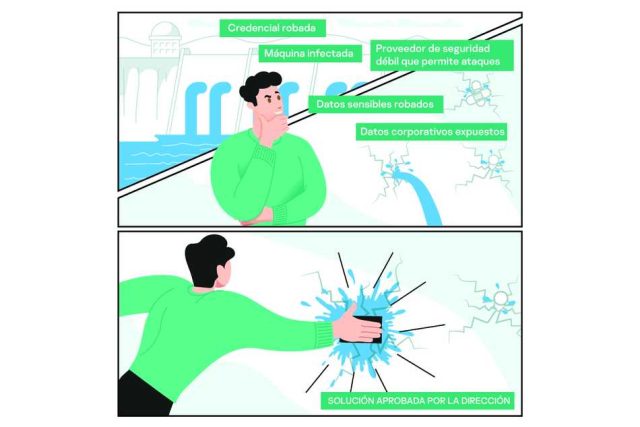 Credencial robada

Máquina infectada

Proveedor de seguridad débil que permite ataques

Datos sensibles robados

Datos corporativos expuestos

SOLUCIÓN APROBADA POR LA DIRECCIÓN